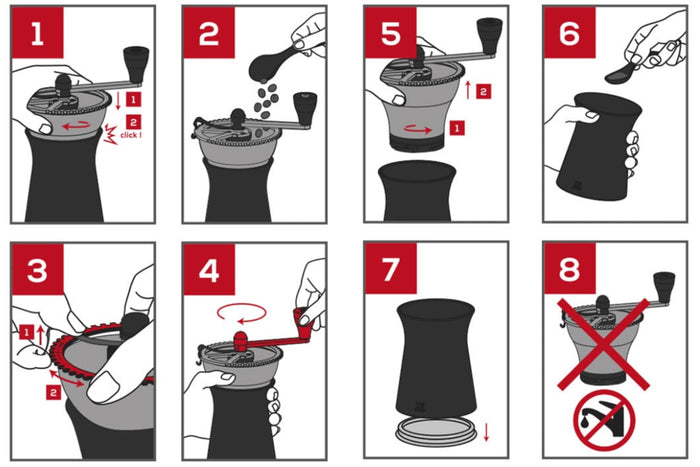 1

1

2

click !

2

5

2

1

6

3

1

2

4

7

8