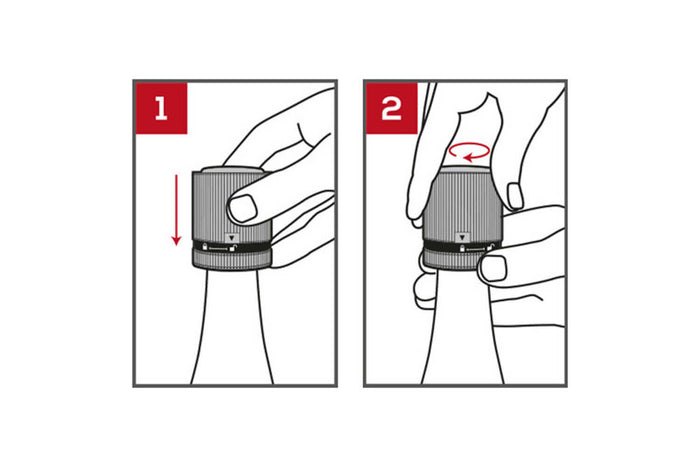 1

2